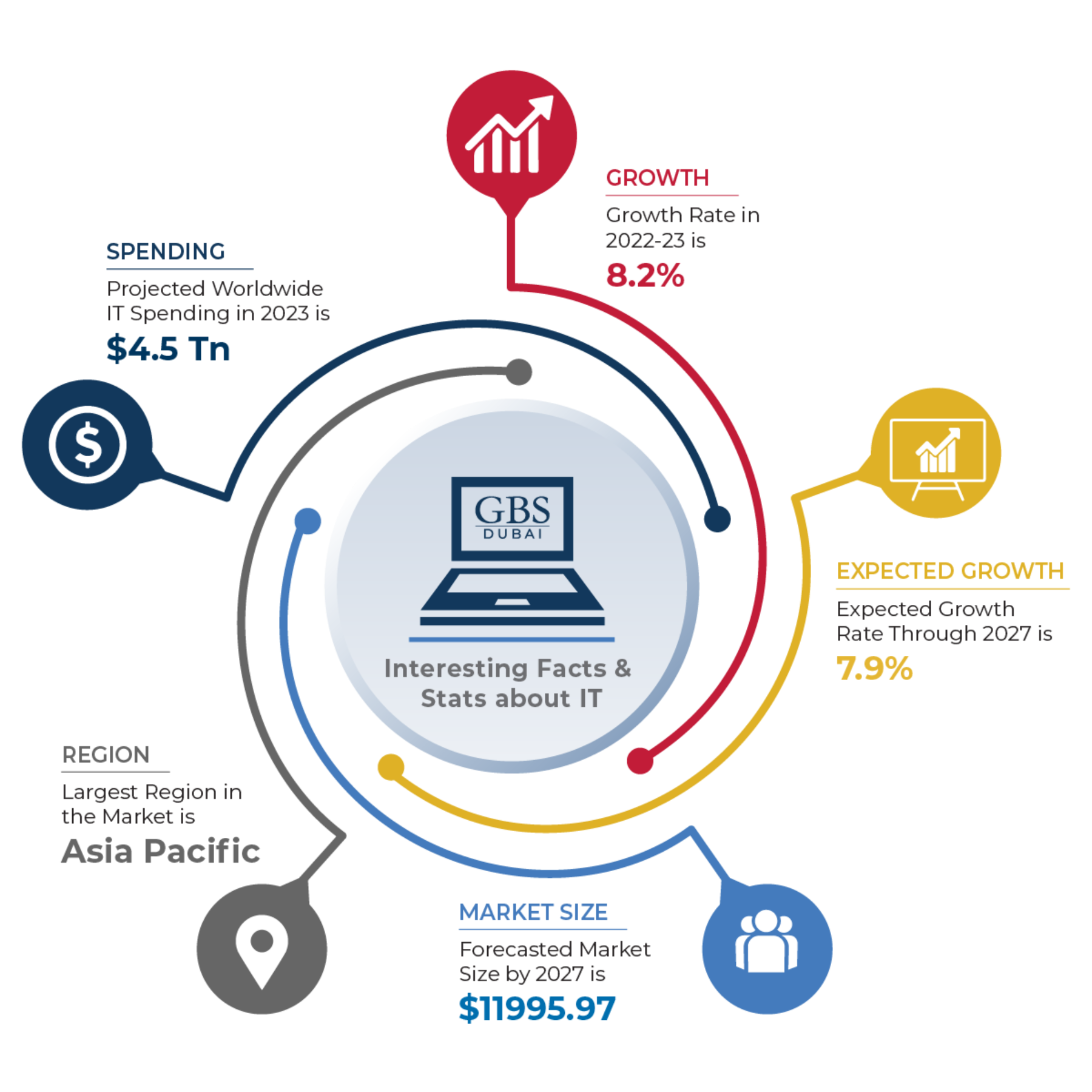 GROWTH

Growth Rate in 2022-23 is

8.2%

SPENDING

Projected Worldwide IT Spending in 2023 is

$4.5 Tn

GBS
DUBAI

Interesting Facts & Stats about IT

EXPECTED GROWTH

Expected Growth Rate Through 2027 is

7.9%

REGION

Largest Region in the Market is

Asia Pacific

MARKET SIZE

Forecasted Market Size by 2027 is

$11995.97