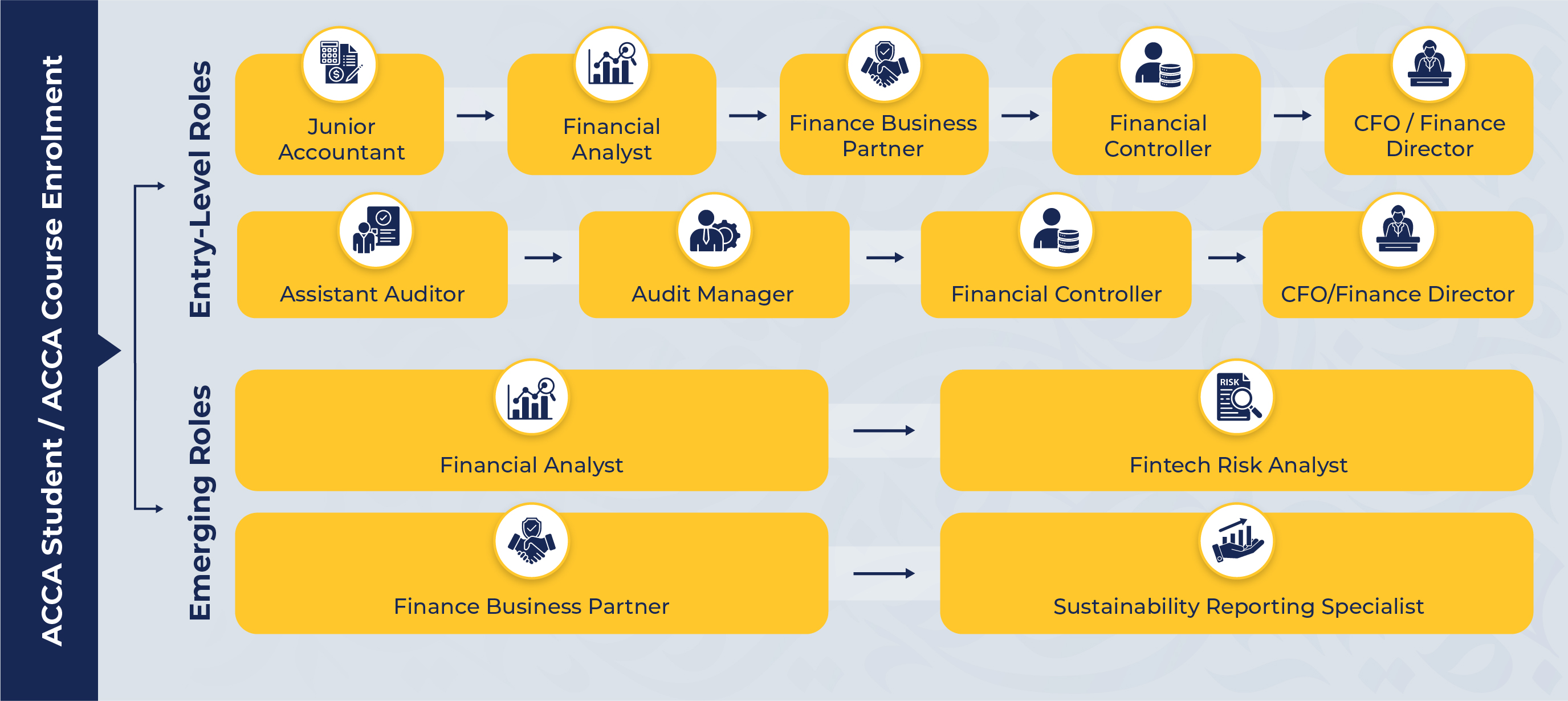 ACCA Student / ACCA Course Enrolment

Entry-Level Roles

Junior Accountant

Financial Analyst

Finance Business Partner

Financial Controller

CFO / Finance Director

Assistant Auditor

Audit Manager

Financial Controller

CFO/Finance Director

Emerging Roles

Financial Analyst

RISK

Fintech Risk Analyst

Finance Business Partner

Sustainability Reporting Specialist